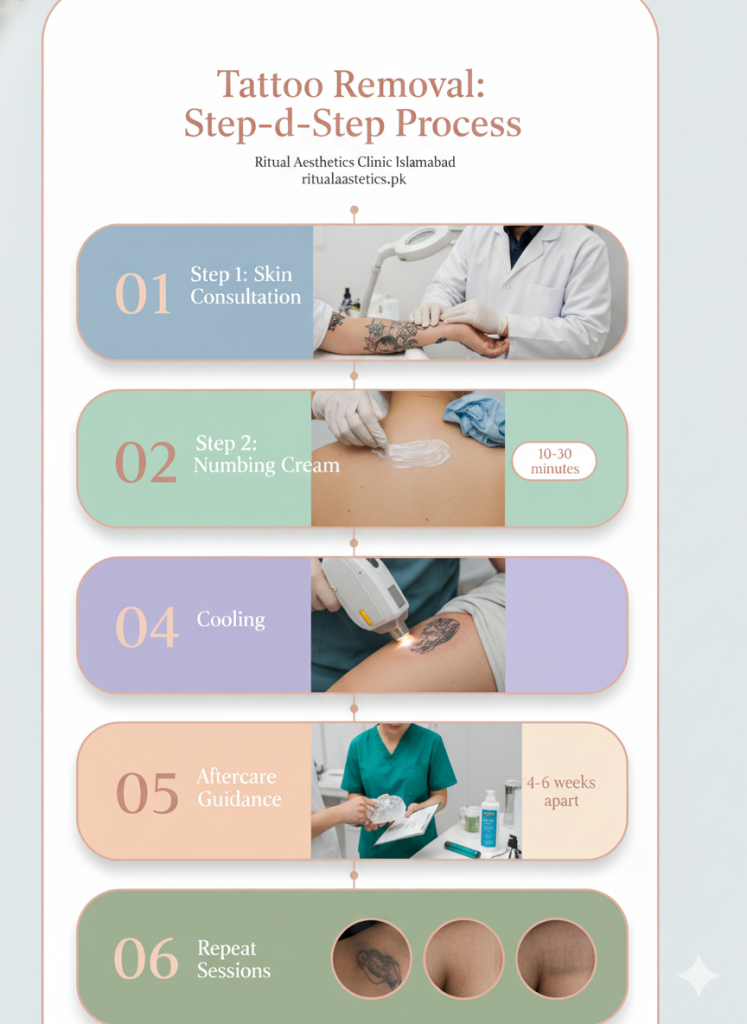 Tattoo Removal: Step-d-Step Process

Ritual Aesthetics Clinic Islamabad
ritualaastetics.pk

01 Step 1: Skin Consultation

02 Step 2: Numbing Cream

10-30 minutes

04 Cooling

05 Aftercare Guidance

4-6 weeks apart

06 Repeat Sessions